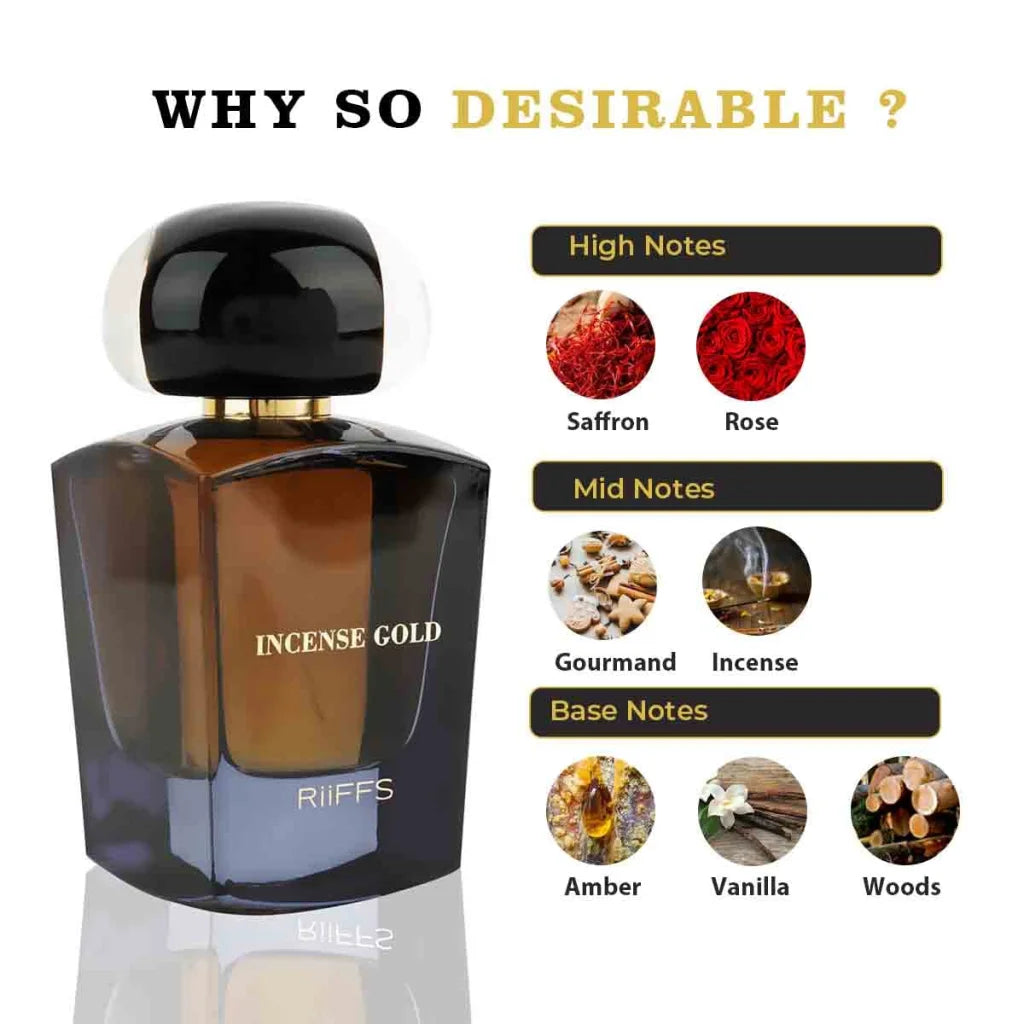 WHY SO DESIRABLE ?

INCENSE GOLD

RiiFFS

High Notes

Saffron

Rose

Mid Notes

Gourmand

Incense

Base Notes

Amber

Vanilla

Woods